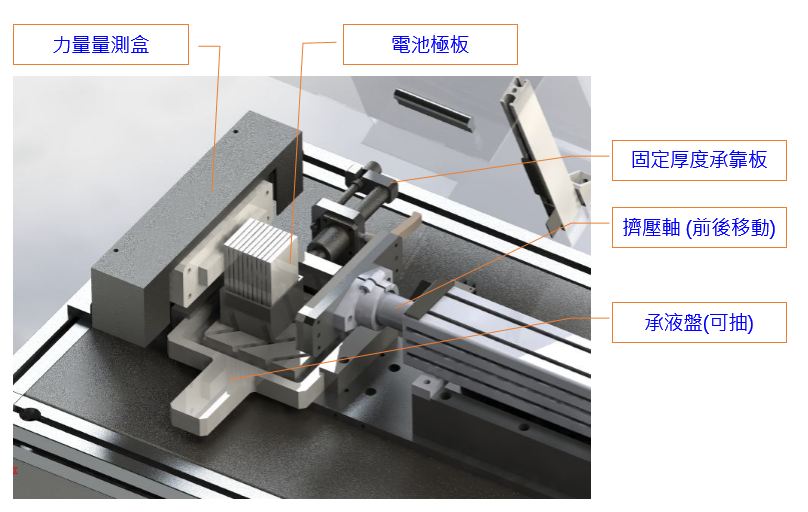 力量量測盒

電池極板

固定厚度承靠板

擠壓軸 (前後移動)

承液盤(可抽)